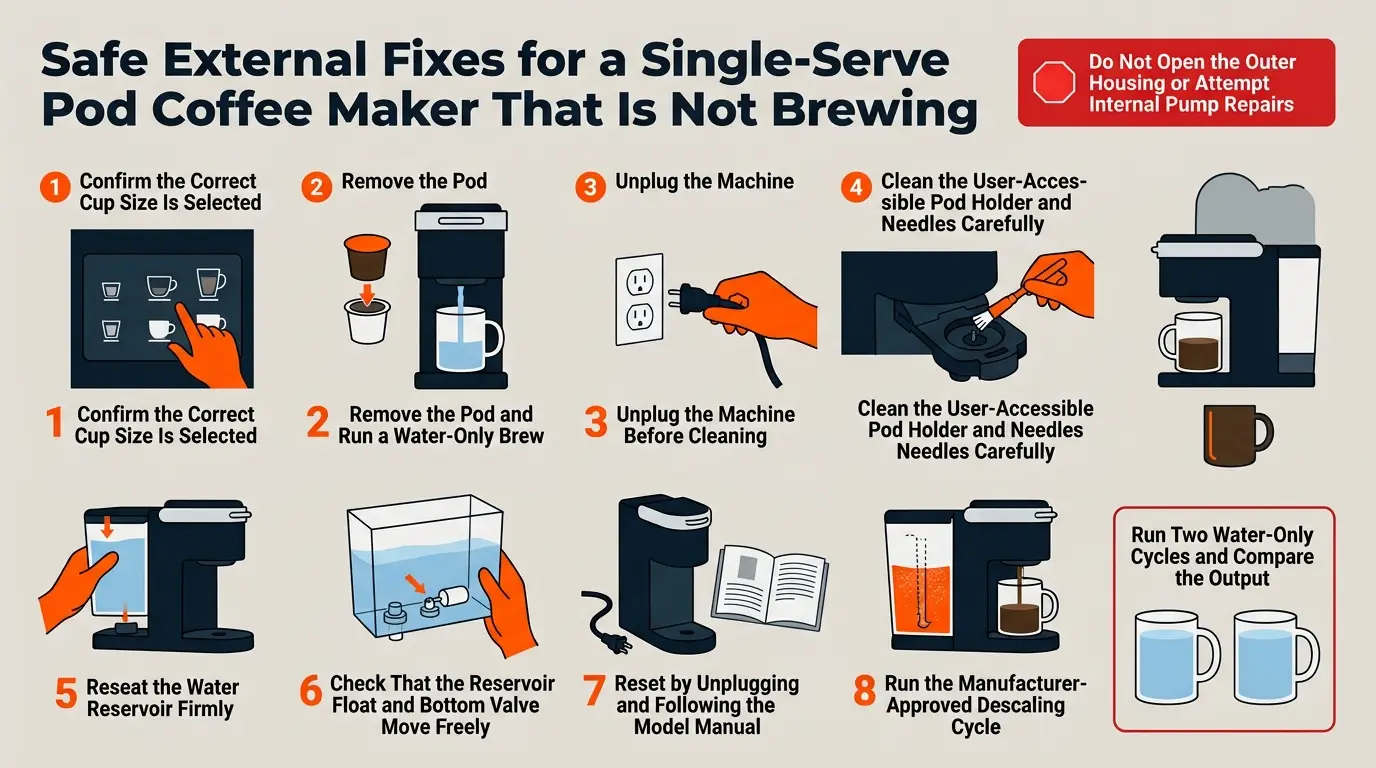 Safe External Fixes for a Single-Serve Pod Coffee Maker That Is Not Brewing

Do Not Open the Outer Housing or Attempt Internal Pump Repairs

1 Confirm the Correct Cup Size Is Selected

2 Remove the Pod

3 Unplug the Machine

4 Clean the User-Accessible Pod Holder and Needles Carefully

1 Confirm the Correct Cup Size Is Selected

2 Remove the Pod and Run a Water-Only Brew

3 Unplug the Machine Before Cleaning

Clean the User-Accessible Pod Holder and Needles Needles Carefully

5 Reseat the Water Reservoir Firmly

6 Check That the Reservoir Float and Bottom Valve Move Freely

7 Reset by Unplugging and Following the Model Manual

8 Run the Manufacturer-Approved Descaling Cycle

Run Two Water-Only Cycles and Compare the Output