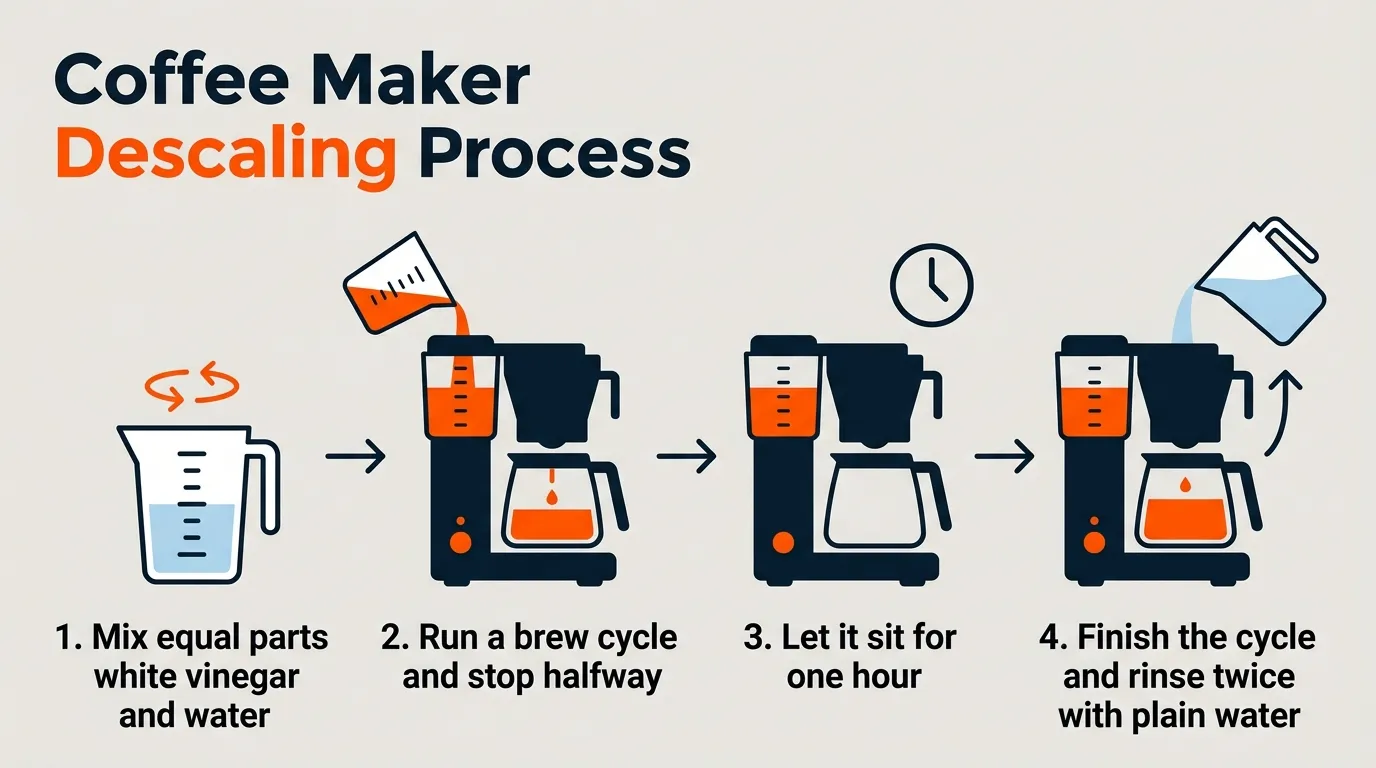 Coffee Maker
Descaling Process

1. Mix equal parts white vinegar and water

2. Run a brew cycle and stop halfway

3. Let it sit for one hour

4. Finish the cycle and rinse twice with plain water