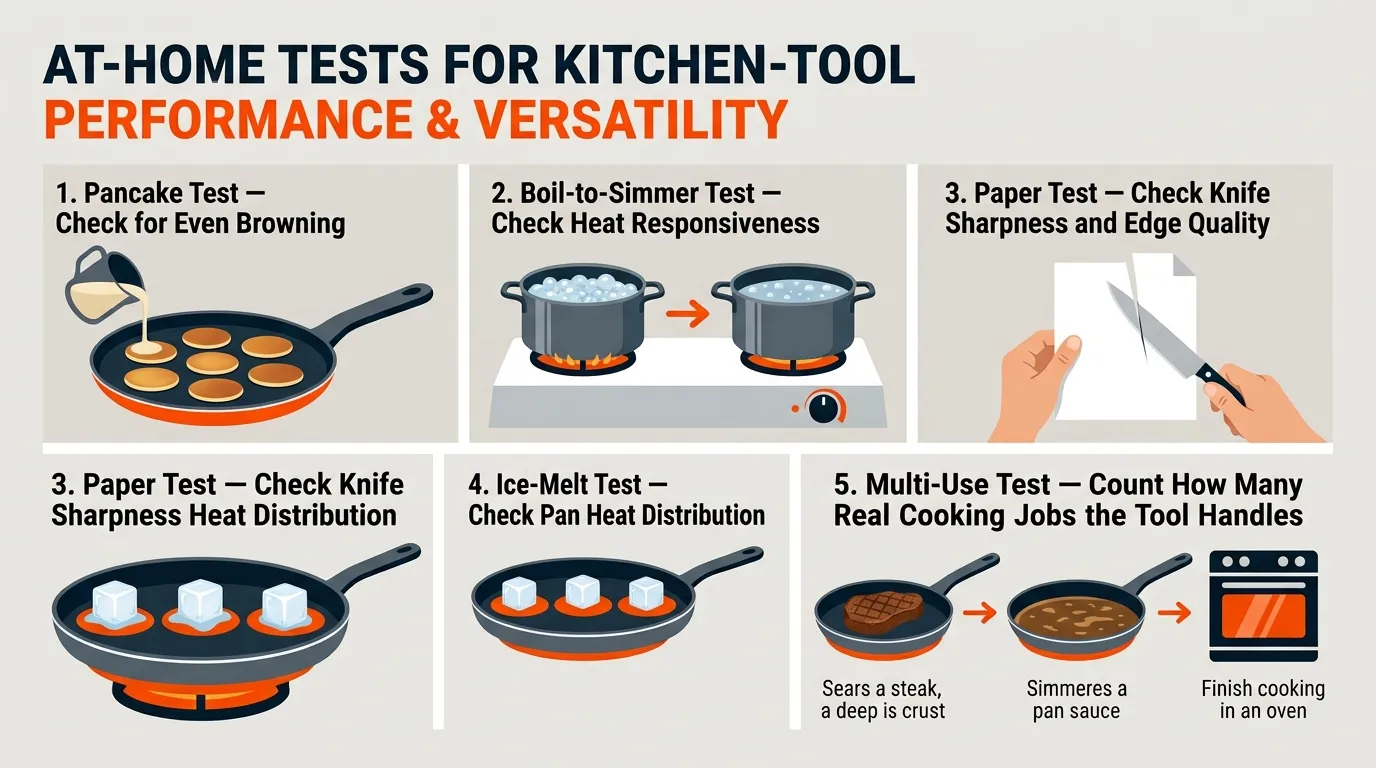 AT-HOME TESTS FOR KITCHEN-TOOL
PERFORMANCE & VERSATILITY

1. Pancake Test — Check for Even Browning

2. Boil-to-Simmer Test — Check Heat Responsiveness

3. Paper Test — Check Knife Sharpness and Edge Quality

3. Paper Test — Check Knife Sharpness Heat Distribution

4. Ice-Melt Test — Check Pan Heat Distribution

5. Multi-Use Test — Count How Many Real Cooking Jobs the Tool Handles

Sears a steak, a deep is crust

Simmeres a pan sauce

Finish cooking in an oven