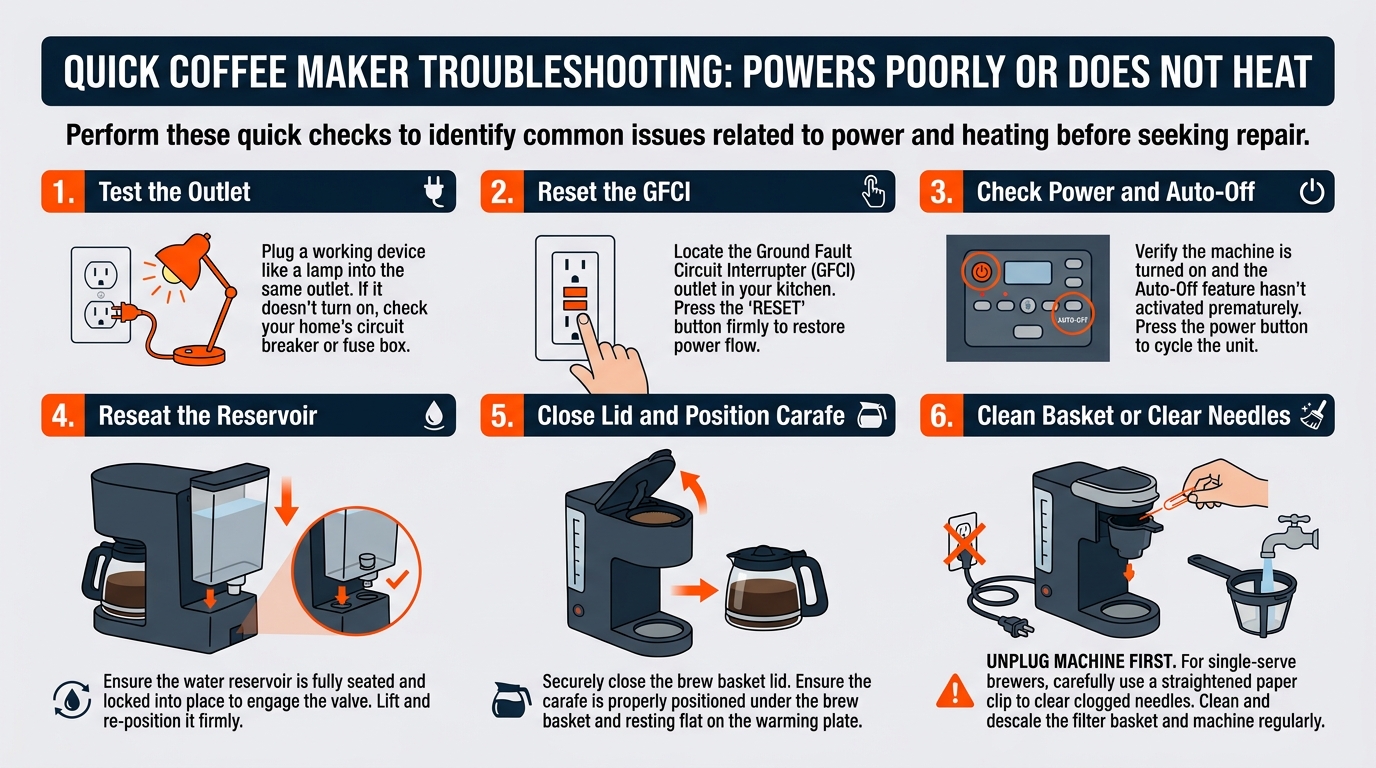 QUICK COFFEE MAKER TROUBLESHOOTING: POWERS POORLY OR DOES NOT HEAT

Perform these quick checks to identify common issues related to power and heating before seeking repair.

1. Test the Outlet

Plug a working device like a lamp into the same outlet. If it doesn't turn on, check your home's circuit breaker or fuse box.

2. Reset the GFCI

Locate the Ground Fault Circuit Interrupter (GFCI) outlet in your kitchen. Press the 'RESET' button firmly to restore power flow.

3. Check Power and Auto-Off

AUTO-OFF

Verify the machine is turned on and the Auto-Off feature hasn't activated prematurely. Press the power button to cycle the unit.

4. Reseat the Reservoir

Ensure the water reservoir is fully seated and locked into place to engage the valve. Lift and re-position it firmly.

5. Close Lid and Position Carafe

Securely close the brew basket lid. Ensure the carafe is properly positioned under the brew basket and resting flat on the warming plate.

6. Clean Basket or Clear Needles

UNPLUG MACHINE FIRST. For single-serve brewers, carefully use a straightened paper clip to clear clogged needles. Clean and descale the filter basket and machine regularly.