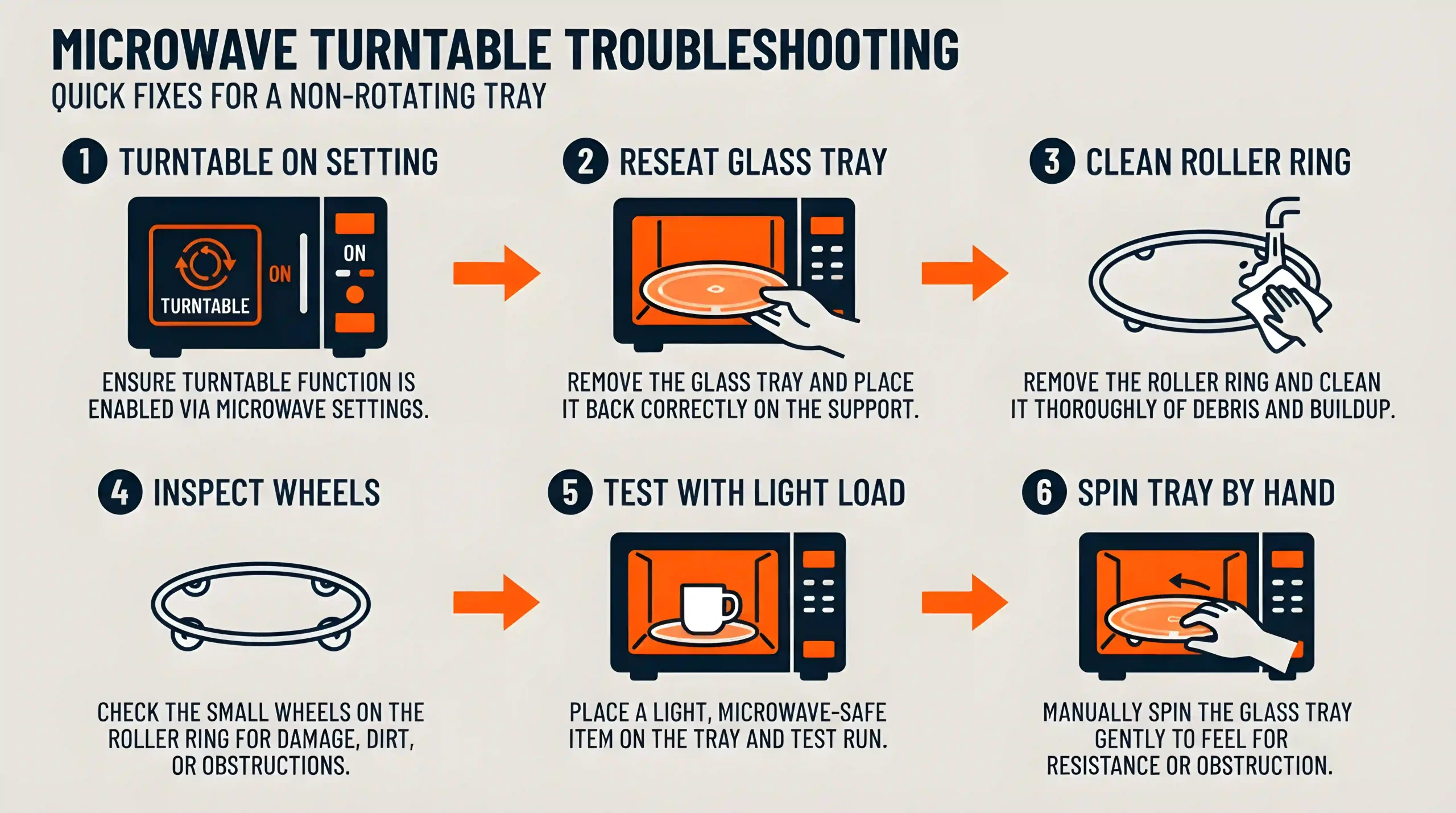 MICROWAVE TURNTABLE TROUBLESHOOTING
QUICK FIXES FOR A NON-ROTATING TRAY

1 TURNTABLE ON SETTING

TURNTABLE ON ON

ENSURE TURNTABLE FUNCTION IS ENABLED VIA MICROWAVE SETTINGS.

2 RESEAT GLASS TRAY

REMOVE THE GLASS TRAY AND PLACE IT BACK CORRECTLY ON THE SUPPORT.

3 CLEAN ROLLER RING

REMOVE THE ROLLER RING AND CLEAN IT THOROUGHLY OF DEBRIS AND BUILDUP.

4 INSPECT WHEELS

CHECK THE SMALL WHEELS ON THE ROLLER RING FOR DAMAGE, DIRT, OR OBSTRUCTIONS.

5 TEST WITH LIGHT LOAD

PLACE A LIGHT, MICROWAVE-SAFE ITEM ON THE TRAY AND TEST RUN.

6 SPIN TRAY BY HAND

MANUALLY SPIN THE GLASS TRAY GENTLY TO FEEL FOR RESISTANCE OR OBSTRUCTION.