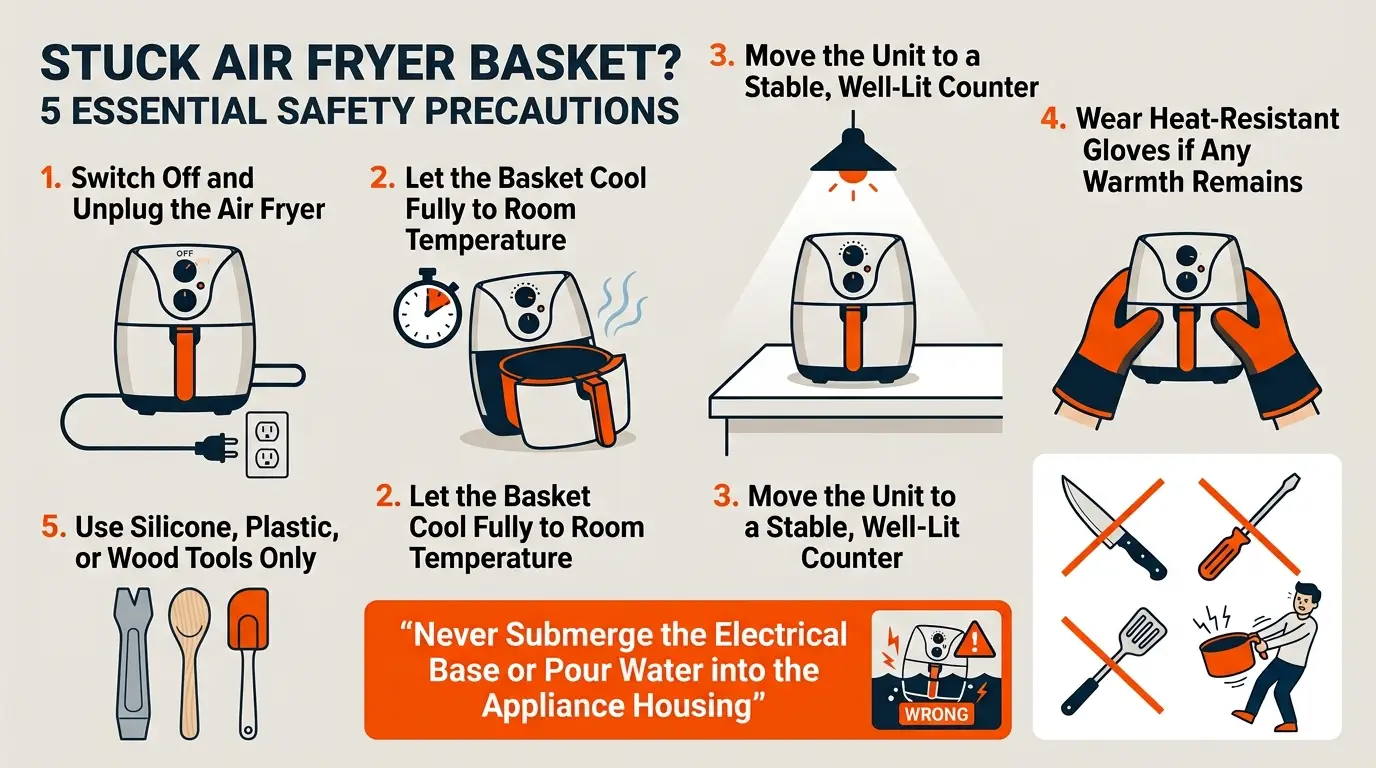 STUCK AIR FRYER BASKET?
5 ESSENTIAL SAFETY PRECAUTIONS

1. Switch Off and Unplug the Air Fryer

OFF

2. Let the Basket Cool Fully to Room Temperature

3. Move the Unit to a Stable, Well-Lit Counter

4. Wear Heat-Resistant Gloves if Any Warmth Remains

5. Use Silicone, Plastic, or Wood Tools Only

2. Let the Basket Cool Fully to Room Temperature

3. Move the Unit to a Stable, Well-Lit Counter

"Never Submerge the Electrical Base or Pour Water into the Appliance Housing"

WRONG