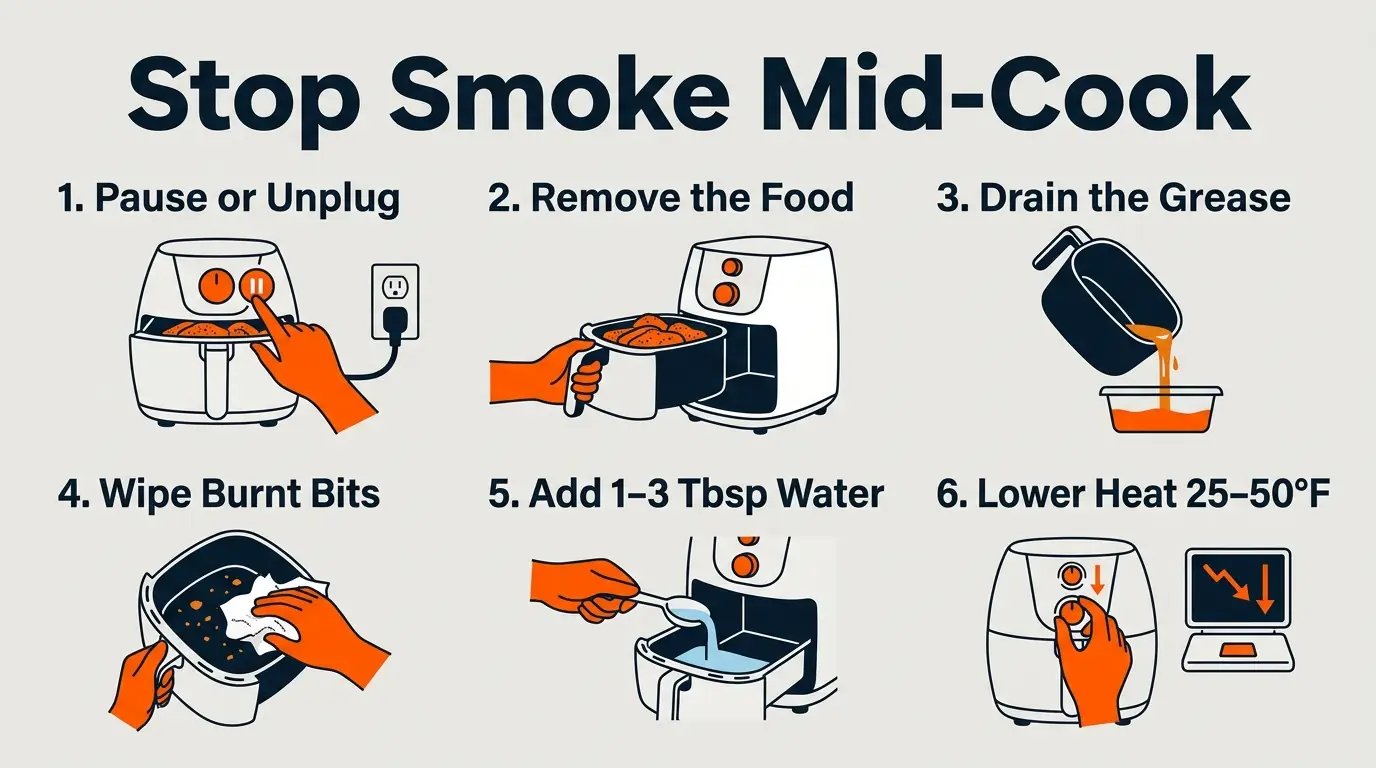 Stop Smoke Mid-Cook

1. Pause or Unplug

2. Remove the Food

3. Drain the Grease

4. Wipe Burnt Bits

5. Add 1–3 Tbsp Water

6. Lower Heat 25–50°F