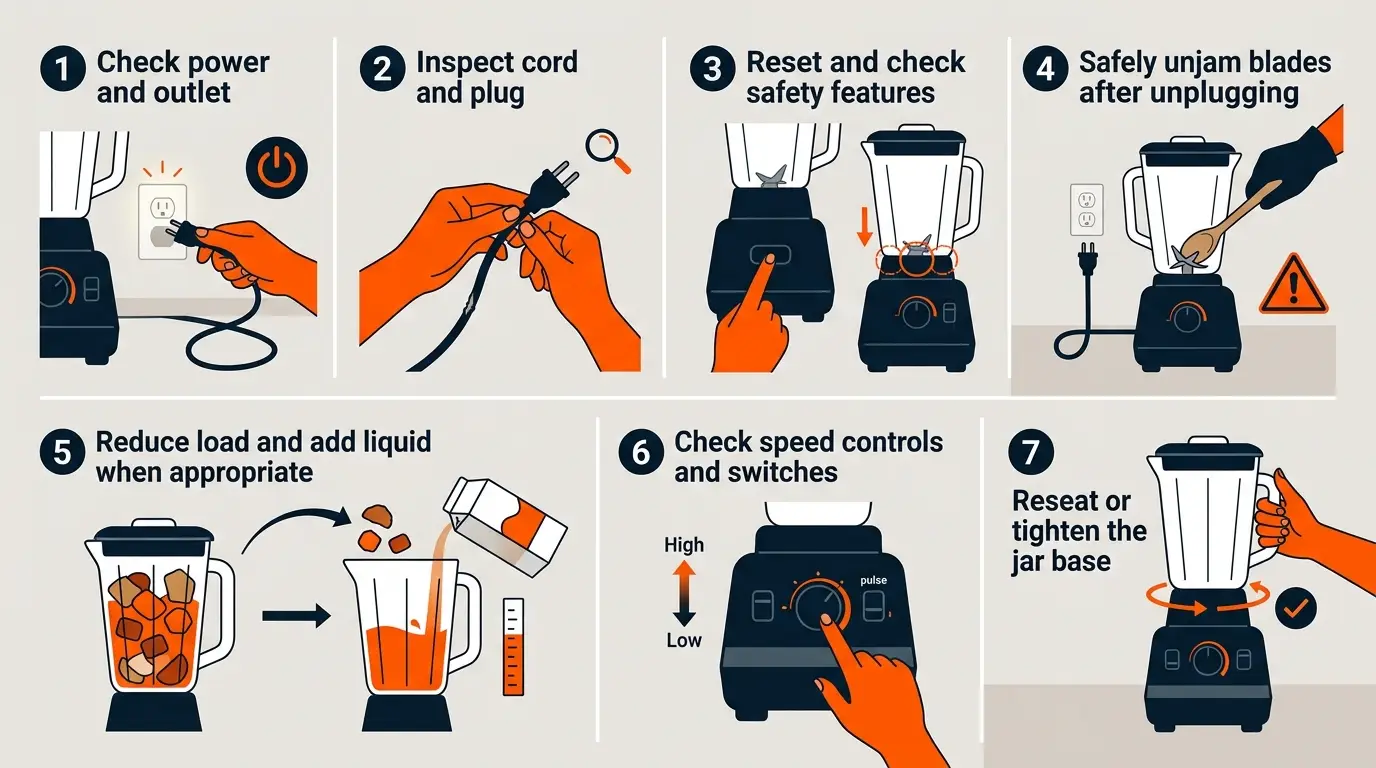 1 Check power and outlet

2 Inspect cord and plug

3 Reset and check safety features

4 Safely unjam blades after unplugging

5 Reduce load and add liquid when appropriate

6 Check speed controls and switches

High

Low

pulse

7 Reseat or tighten the jar base