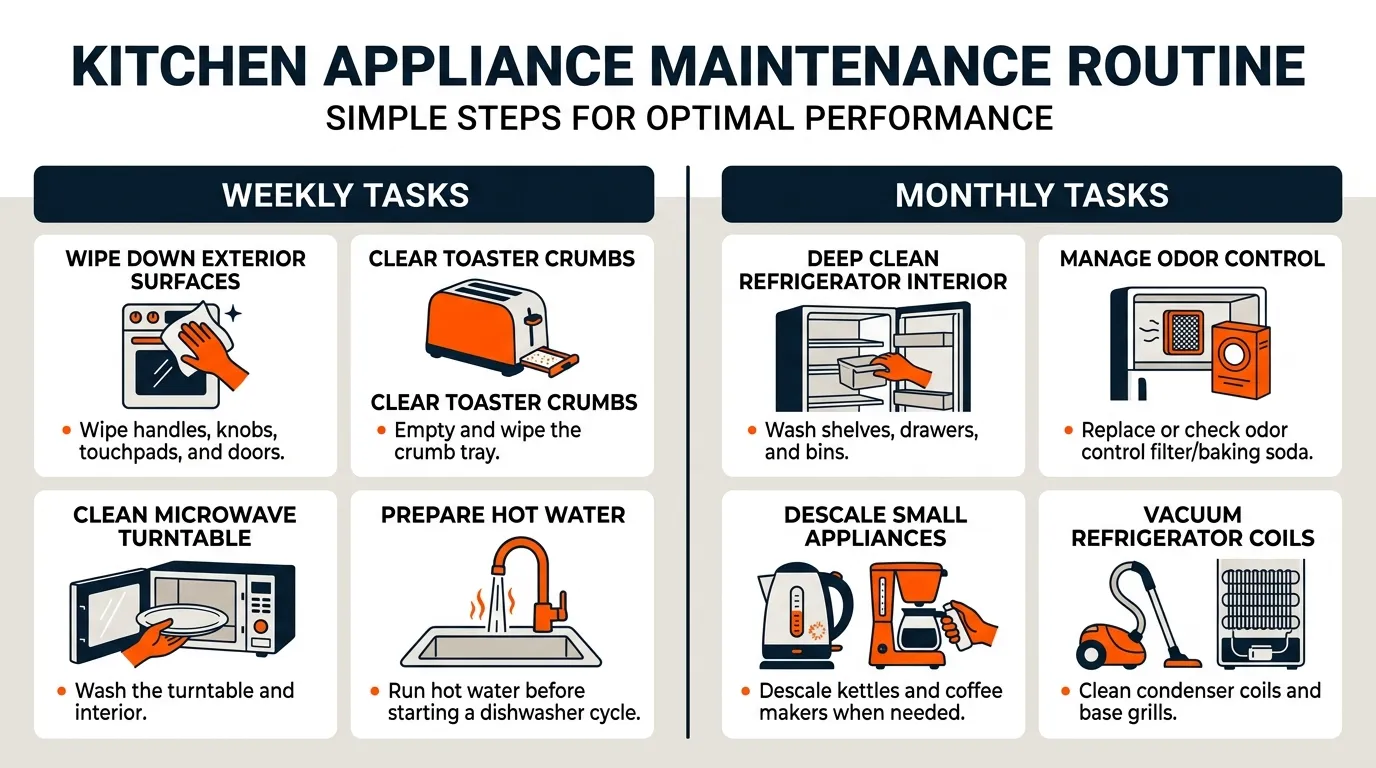 KITCHEN APPLIANCE MAINTENANCE ROUTINE
SIMPLE STEPS FOR OPTIMAL PERFORMANCE

WEEKLY TASKS

WIPE DOWN EXTERIOR SURFACES
• Wipe handles, knobs, touchpads, and doors.

CLEAR TOASTER CRUMBS
CLEAR TOASTER CRUMBS
• Empty and wipe the crumb tray.

CLEAN MICROWAVE TURNTABLE
• Wash the turntable and interior.

PREPARE HOT WATER
• Run hot water before starting a dishwasher cycle.

MONTHLY TASKS

DEEP CLEAN REFRIGERATOR INTERIOR
• Wash shelves, drawers, and bins.

MANAGE ODOR CONTROL
• Replace or check odor control filter/baking soda.

DESCALE SMALL APPLIANCES
• Descale kettles and coffee makers when needed.

VACUUM REFRIGERATOR COILS
• Clean condenser coils and base grills.