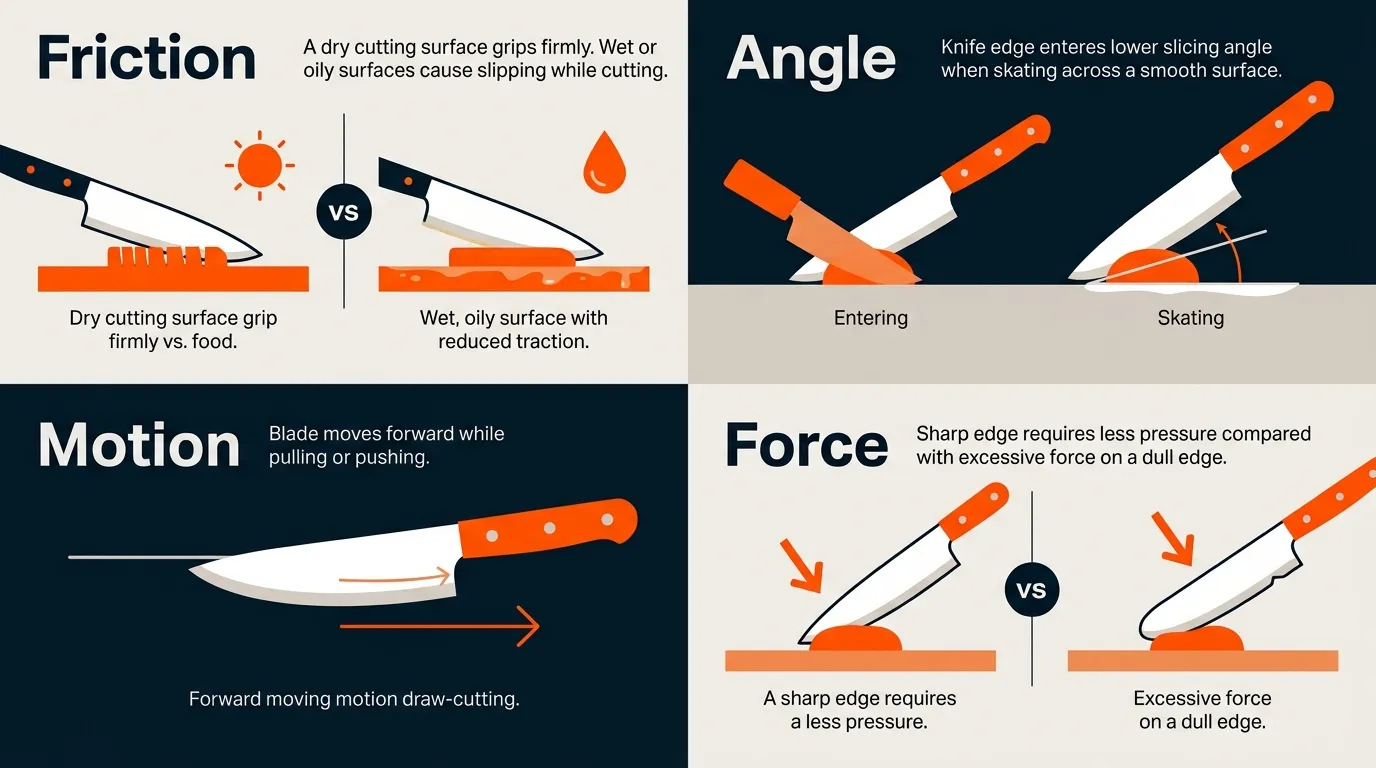 Friction

A dry cutting surface grips firmly. Wet or oily surfaces cause slipping while cutting.

VS

Dry cutting surface grip firmly vs. food.

Wet, oily surface with reduced traction.

Angle

Knife edge enteres lower slicing angle when skating across a smooth surface.

Entering

Skating

Motion

Blade moves forward while pulling or pushing.

Forward moving motion draw-cutting.

Force

Sharp edge requires less pressure compared with excessive force on a dull edge.

VS

A sharp edge requires a less pressure.

Excessive force on a dull edge.