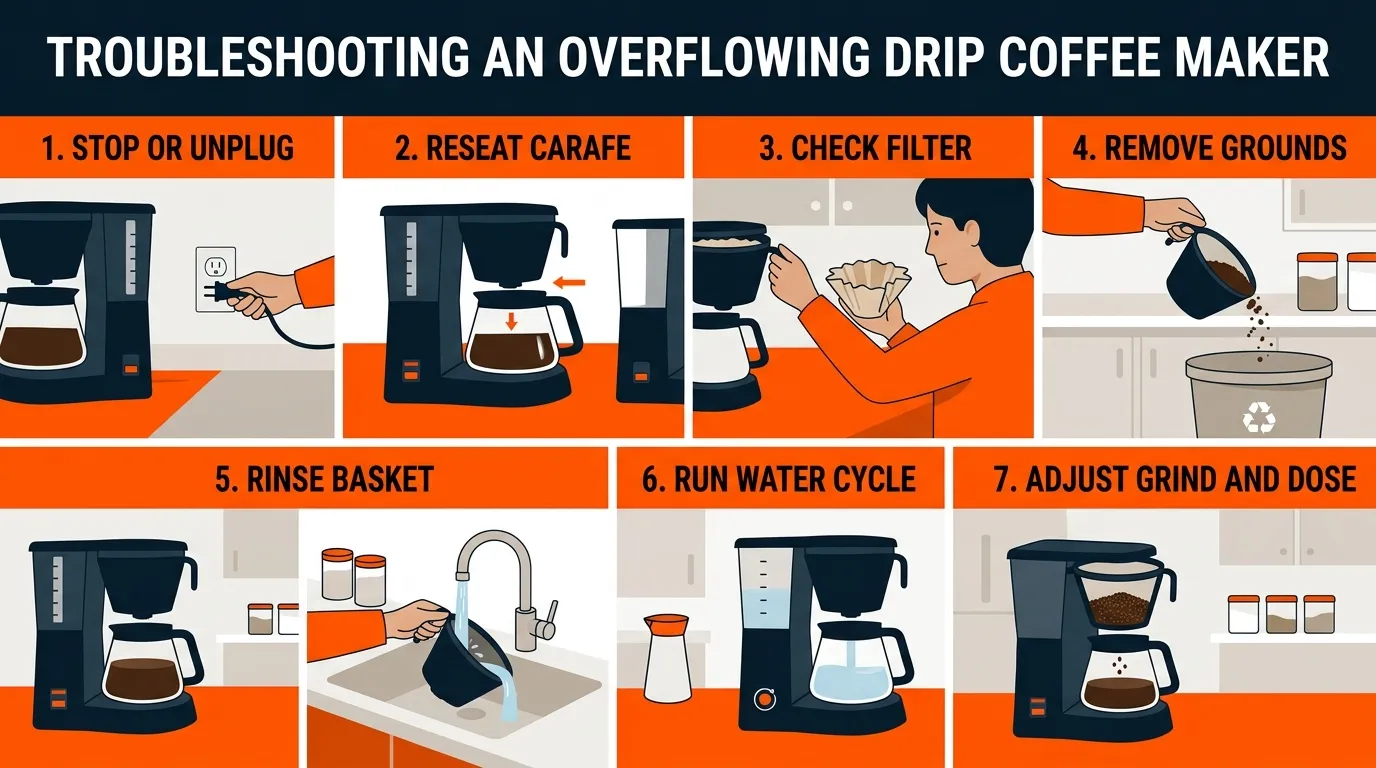 TROUBLESHOOTING AN OVERFLOWING DRIP COFFEE MAKER

1. STOP OR UNPLUG

2. RESEAT CARAFE

3. CHECK FILTER

4. REMOVE GROUNDS

5. RINSE BASKET

6. RUN WATER CYCLE

7. ADJUST GRIND AND DOSE